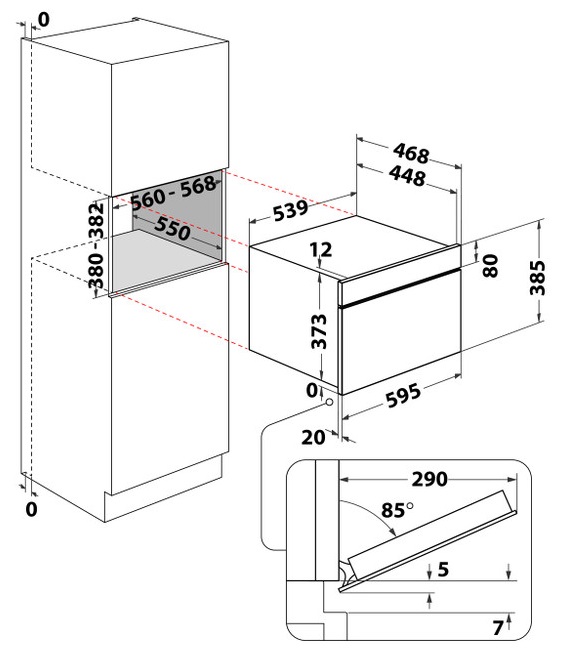 0
560 - 568
550
380 - 382
0
468
448
539
12
80
385
373
0
595
20
290
85°
5
7