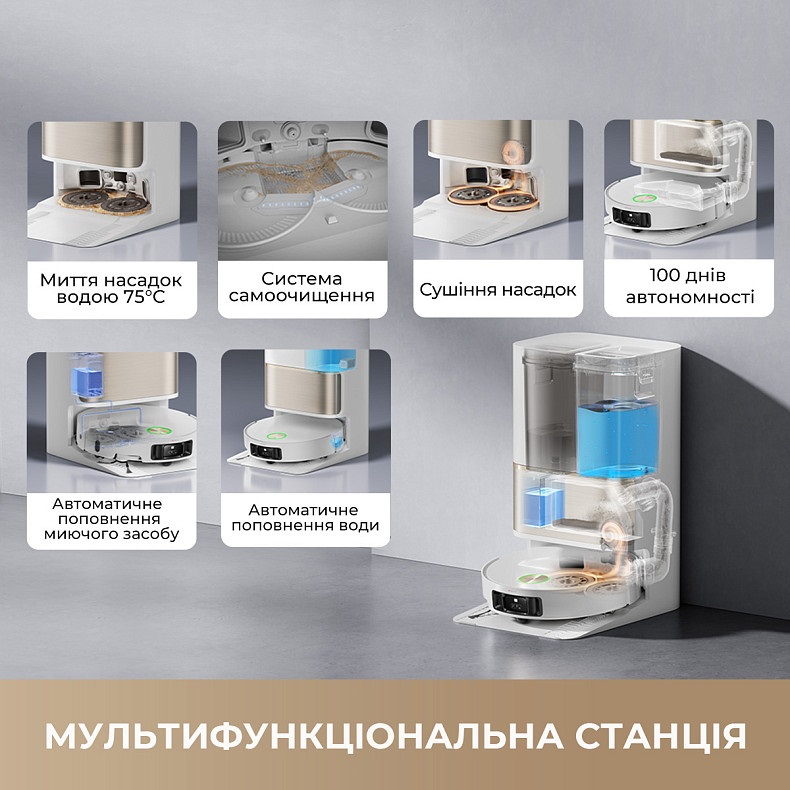 Миття насадок водою 75°C

Система самоочищення

Сушіння насадок

100 днів автономності

Автоматичне поповнення миючого засобу

Автоматичне поповнення води

МУЛЬТИФУНКЦІОНАЛЬНА СТАНЦІЯ