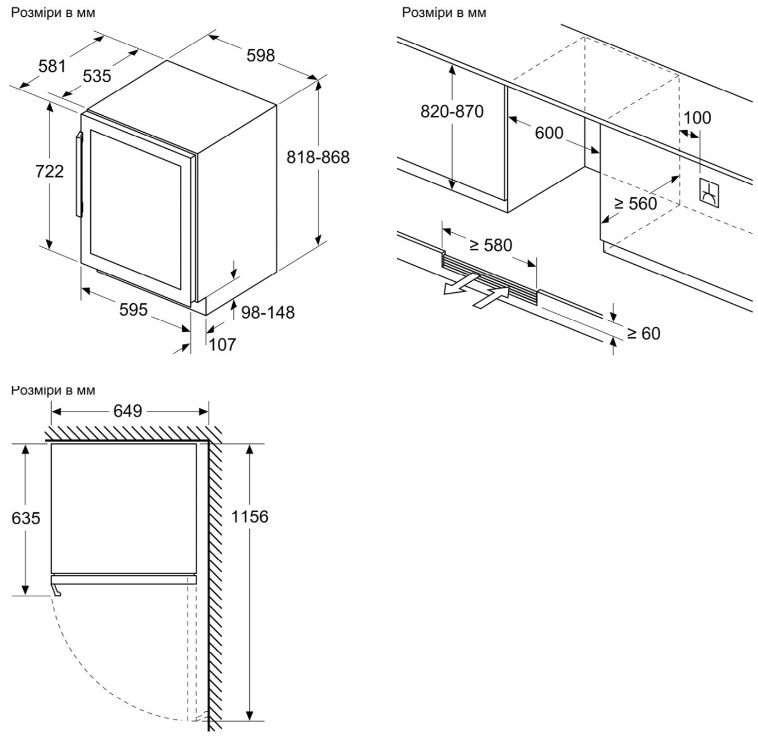 Розміри в мм

581
535
598
722
818-868
595
98-148
107

Розміри в мм

820-870
600
100
≥ 560
≥ 580
≥ 60

Розміри в мм

649
635
1156