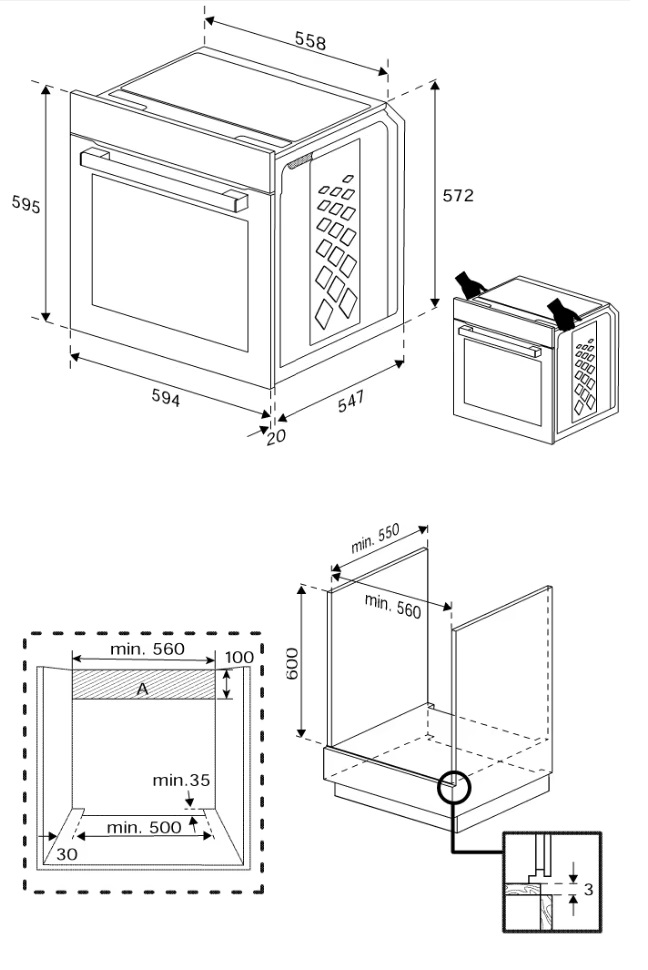 558

595

572

594

547

20

min. 550

min. 560

600

min. 560

100

A

min.35

min. 500

30

3