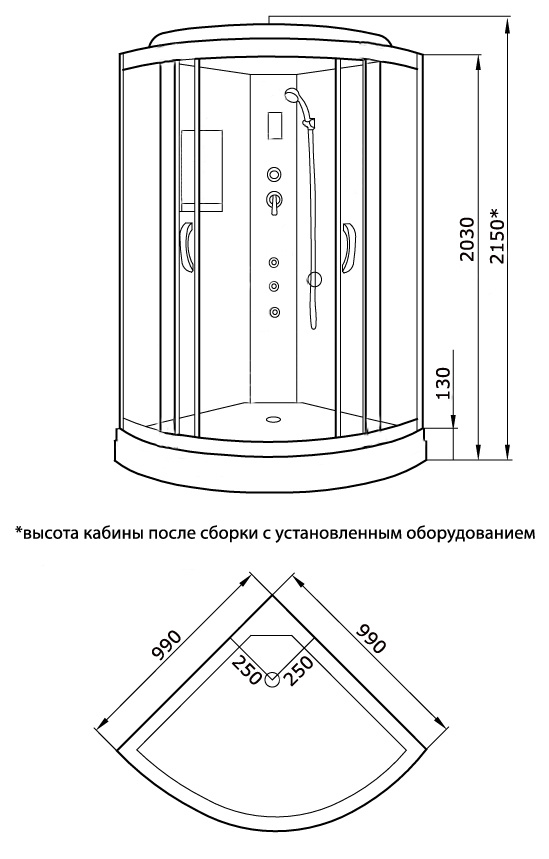 2030
2150*
130

*высота кабины после сборки с установленным оборудованием

990
990
250
250