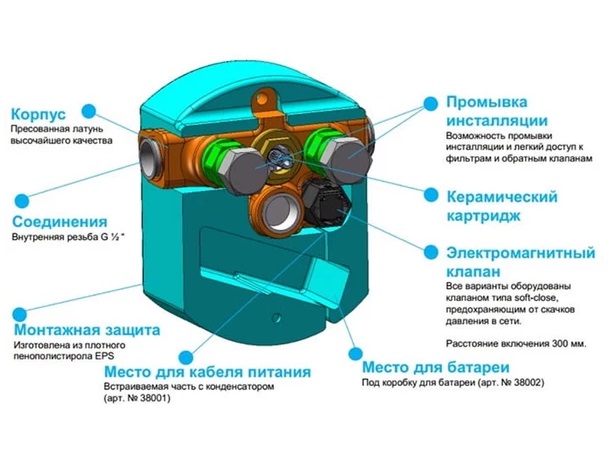 Корпус
Пресованная латунь высочайшего качества

Соединения
Внутренняя резьба G ½ "

Монтажная защита
Изготовлена из плотного пенополистирола EPS

Место для кабеля питания
Встраиваемая часть с конденсатором (арт. № 38001)

Промывка инсталляции
Возможность промывки инсталляции и легкий доступ к фильтрам и обратным клапанам

Керамический картридж

Электромагнитный клапан
Все варианты оборудованы клапаном типа soft-close, предохраняющим от скачков давления в сети.

Расстояние включения 300 мм.

Место для батареи
Под коробку для батареи (арт. № 38002)