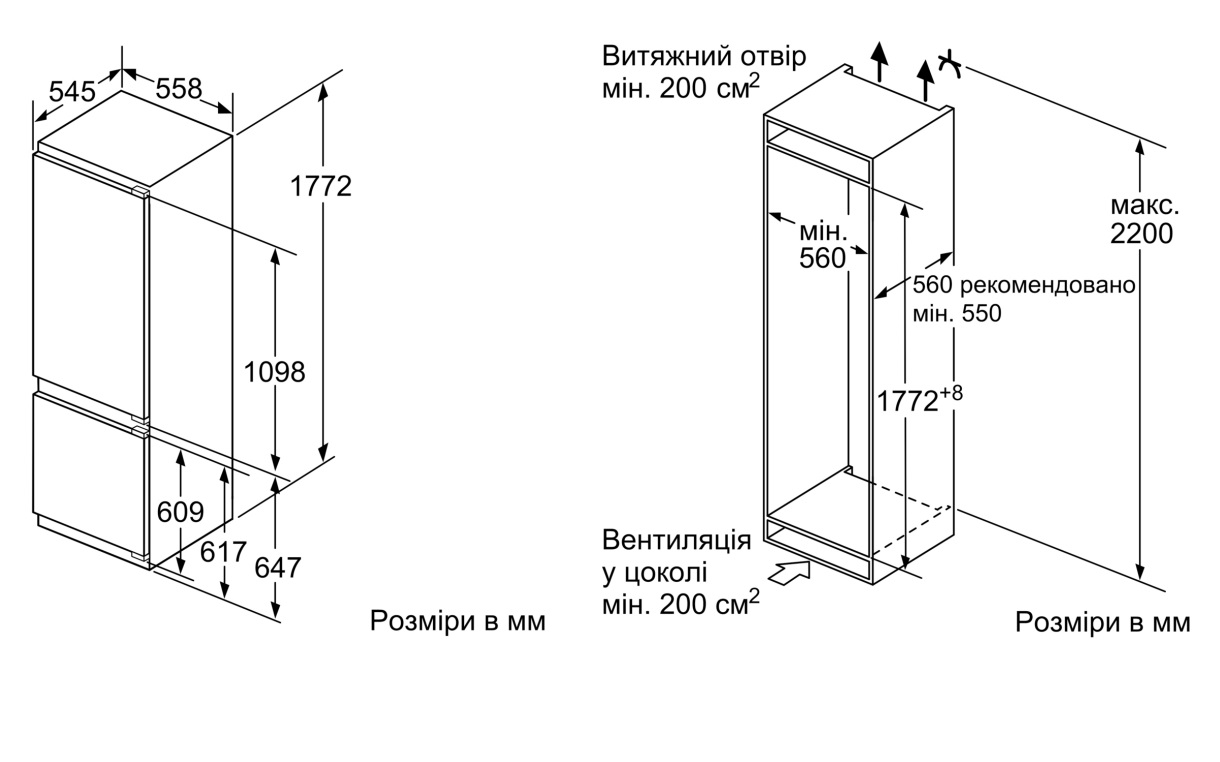 545
558
1772
1098
609
617
647
Розміри в мм

Витяжний отвір
мін. 200 см$^2$
мін.
560
560 рекомендовано
мін. 550
макс.
2200
$1772^{+8}$
Вентиляція
у цоколі
мін. 200 см$^2$
Розміри в мм