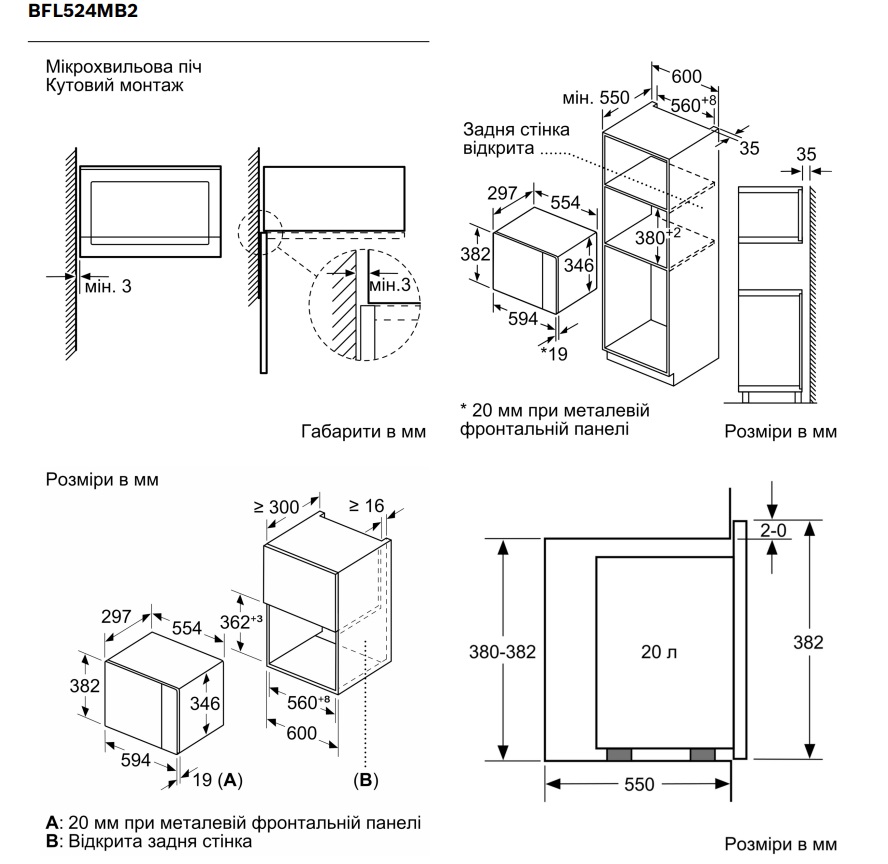 BFL524MB2

Мікрохвильова піч
Кутовий монтаж

мін. 3

мін.3

Габарити в мм

600
мін. 550
$560^{+8}$
Задня стінка відкрита
35
35
297
554
382
346
$380^{+2}$
594
*19

* 20 мм при металевій фронтальній панелі

Розміри в мм

Розміри в мм

≥ 300
≥ 16
297
554
$362^{+3}$
382
346
$560^{+8}$
600
594
19 (A)
(B)

A: 20 мм при металевій фронтальній панелі
B: Відкрита задня стінка

2-0
380-382
20 л
382
550

Розміри в мм