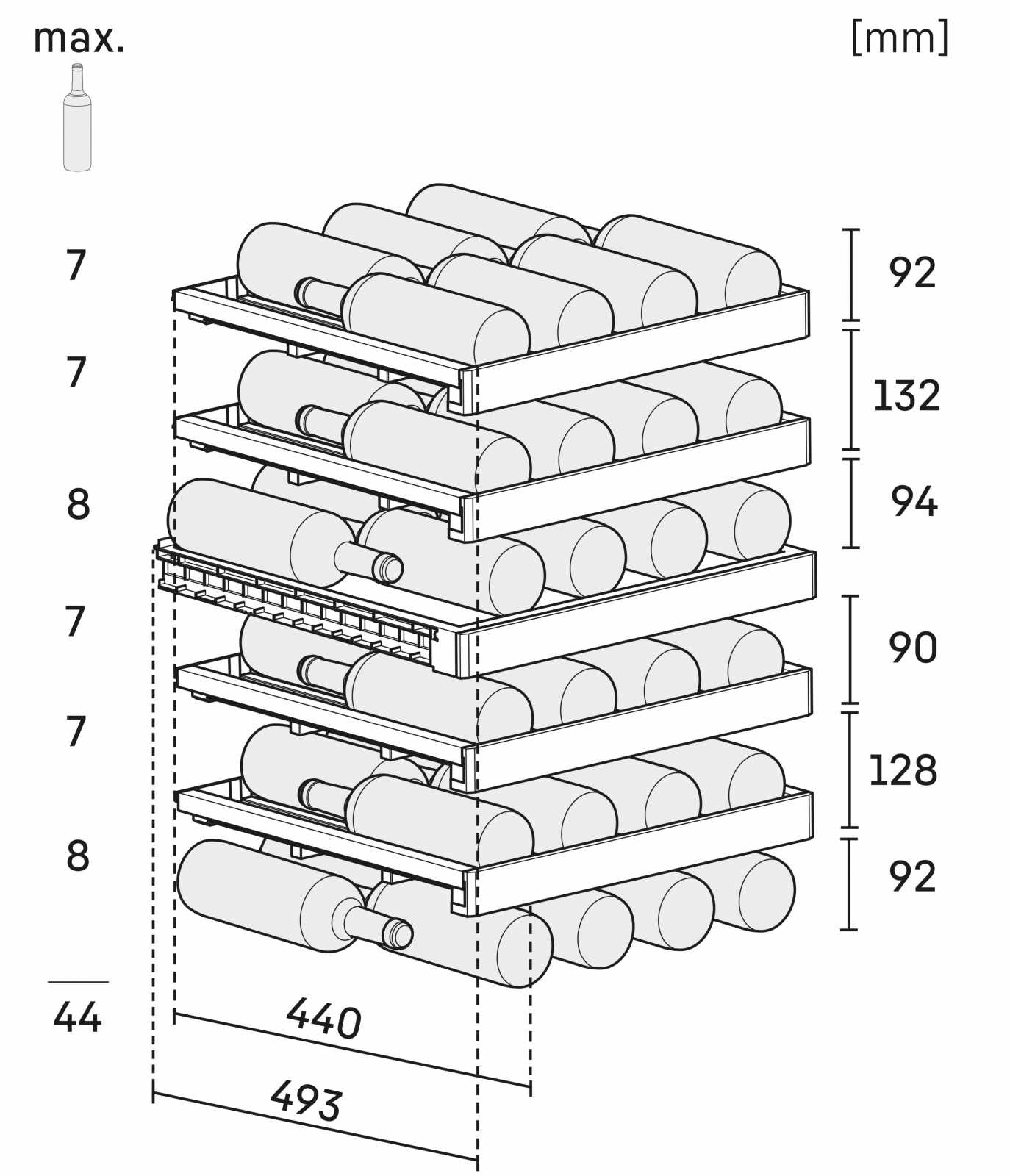 max.

[mm]

7
7
8
7
7
8

44

92
132
94
90
128
92

440
493