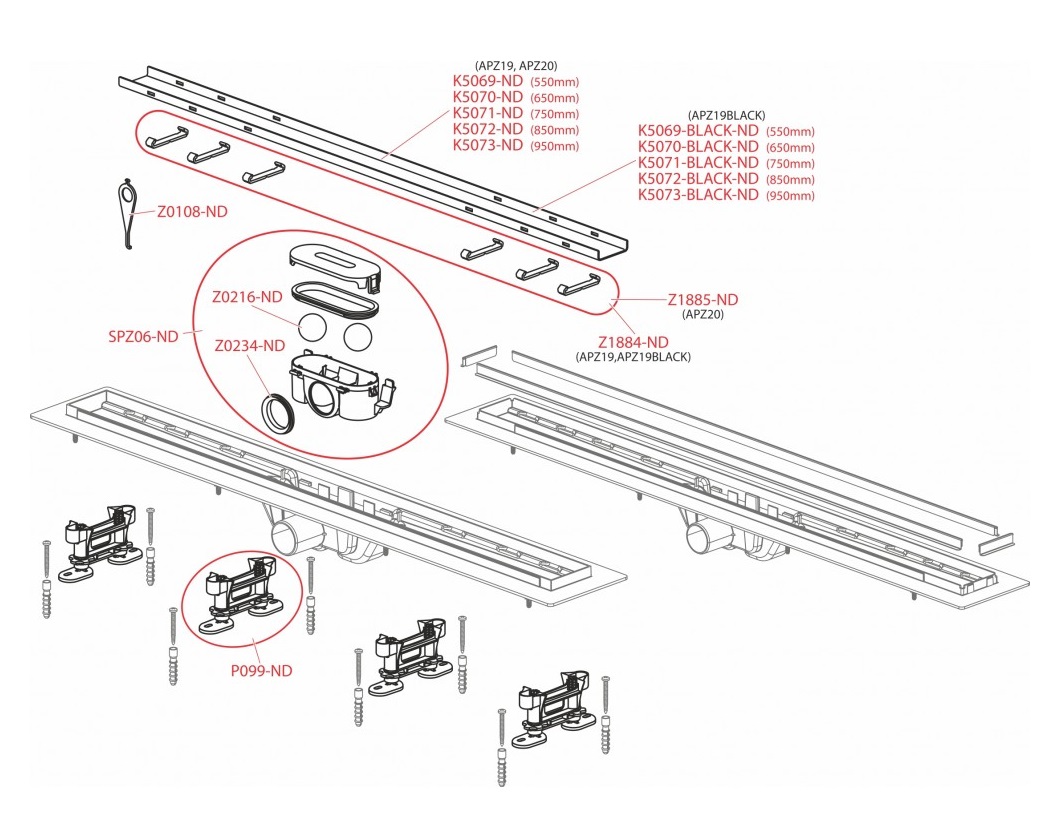 (APZ19, APZ20)
K5069-ND (550mm)
K5070-ND (650mm)
K5071-ND (750mm)
K5072-ND (850mm)
K5073-ND (950mm)

(APZ19BLACK)
K5069-BLACK-ND (550mm)
K5070-BLACK-ND (650mm)
K5071-BLACK-ND (750mm)
K5072-BLACK-ND (850mm)
K5073-BLACK-ND (950mm)

Z0108-ND

Z0216-ND

SPZ06-ND

Z0234-ND

Z1885-ND
(APZ20)

Z1884-ND
(APZ19,APZ19BLACK)

P099-ND