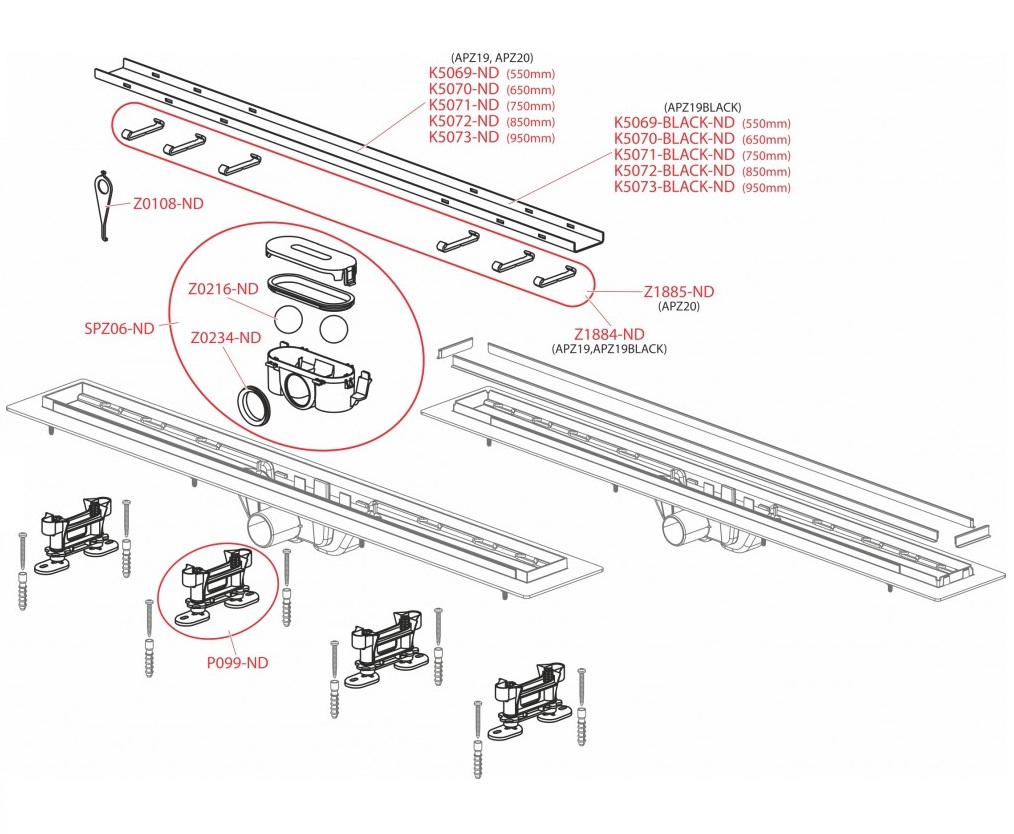 (APZ19, APZ20)
K5069-ND (550mm)
K5070-ND (650mm)
K5071-ND (750mm)
K5072-ND (850mm)
K5073-ND (950mm)

(APZ19BLACK)
K5069-BLACK-ND (550mm)
K5070-BLACK-ND (650mm)
K5071-BLACK-ND (750mm)
K5072-BLACK-ND (850mm)
K5073-BLACK-ND (950mm)

Z0108-ND

Z0216-ND

SPZ06-ND

Z0234-ND

Z1885-ND
(APZ20)

Z1884-ND
(APZ19,APZ19BLACK)

P099-ND