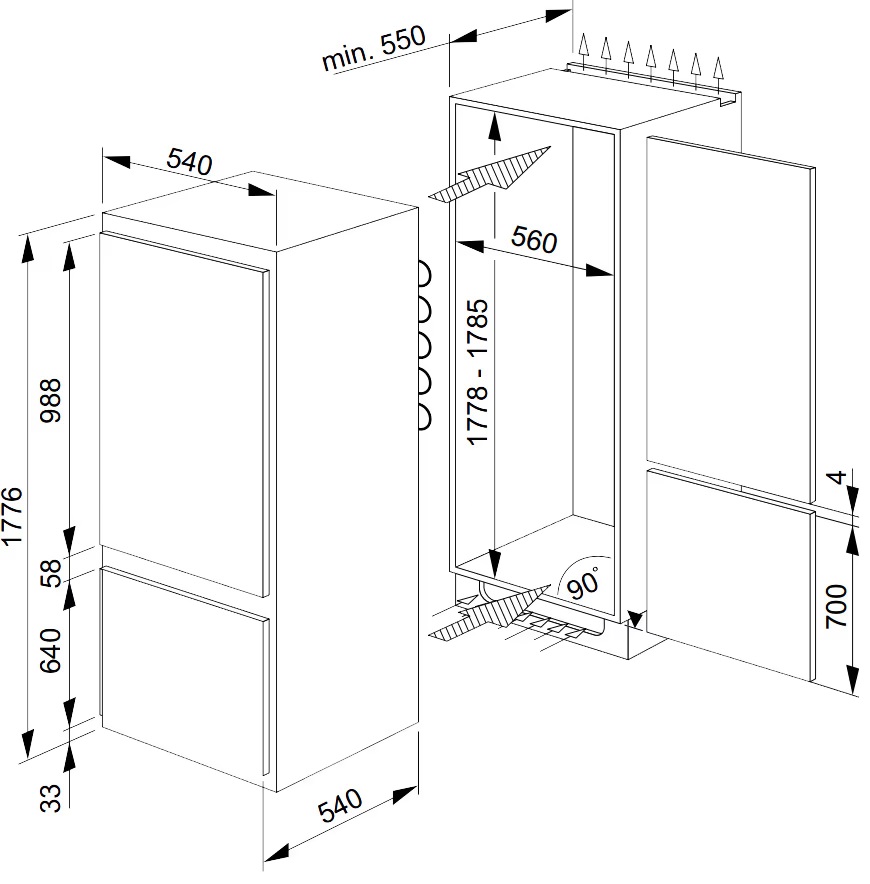 min. 550

540

560

1778 - 1785

988

1776

58

640

33

540

90°

4

700